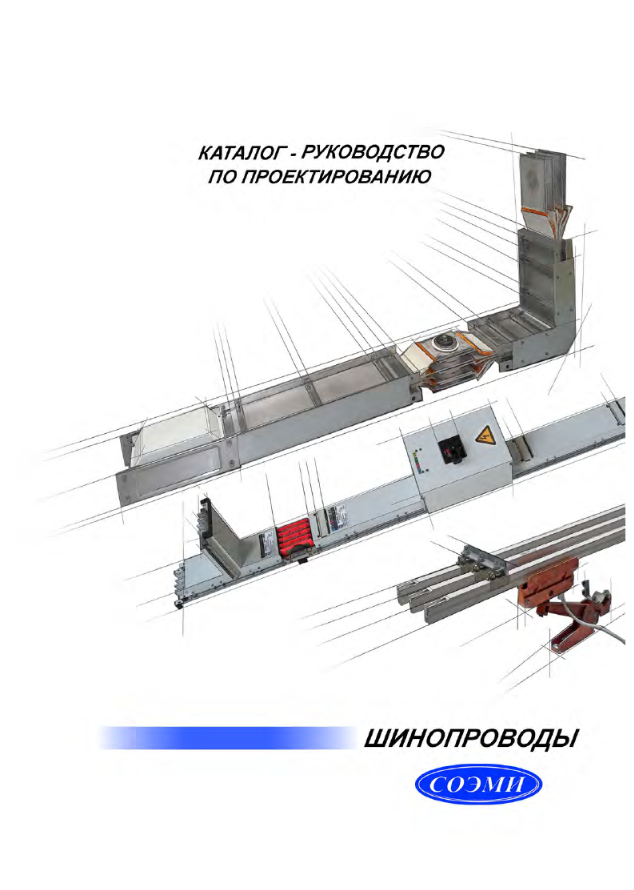 КАТАЛОГ - РУКОВОДСТВО
ПО ПРОЕКТИРОВАНИЮ

ШИНОПРОВОДЫ

СОЭМИ