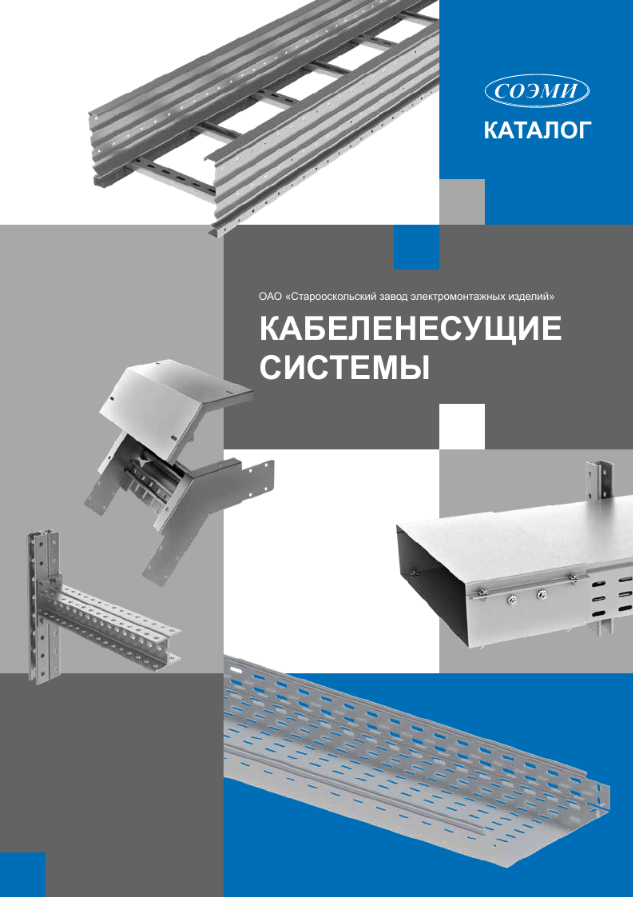 СОЭМИ
КАТАЛОГ

ОАО «Старооскольский завод электромонтажных изделий»

КАБЕЛЕНЕСУЩИЕ СИСТЕМЫ